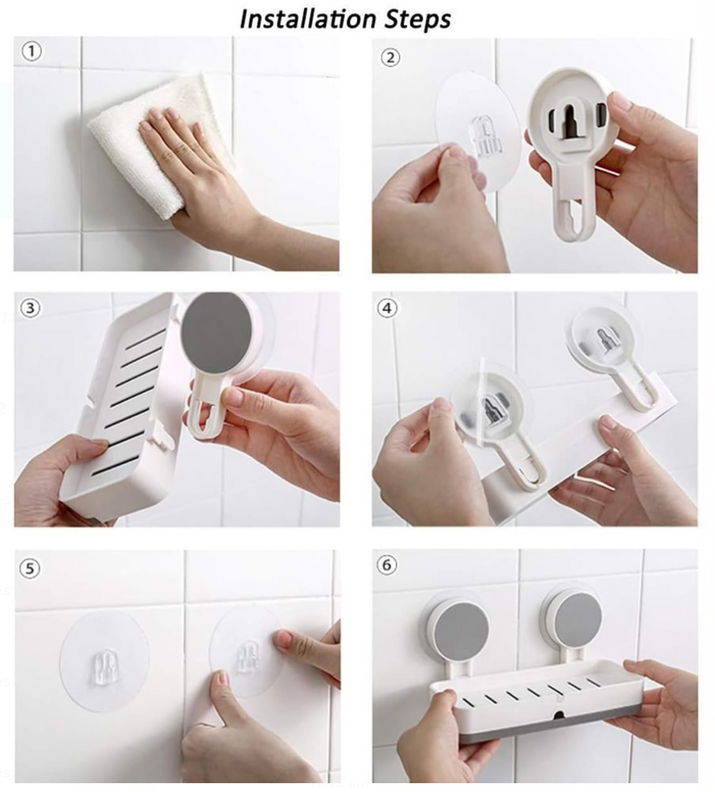 Installation Steps

①

②

③

④

⑤

⑥